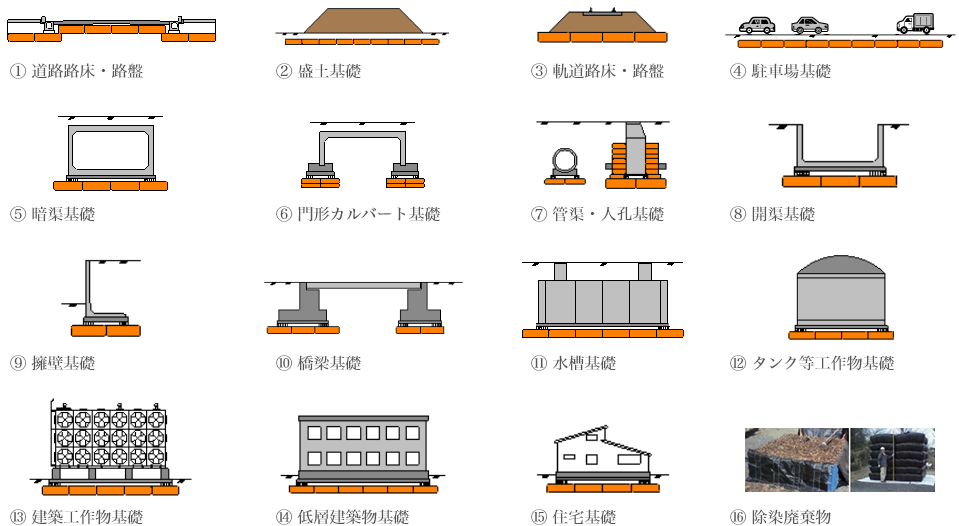 ① 道路路床・路盤

② 盛土基礎

③ 軌道路床・路盤

④ 駐車場基礎

⑤ 暗渠基礎

⑥ 門形カルバート基礎

⑦ 管渠・人孔基礎

⑧ 開渠基礎

⑨ 擁壁基礎

⑩ 橋梁基礎

⑪ 水槽基礎

⑫ タンク等工作物基礎

⑬ 建築工作物基礎

⑭ 低層建築物基礎

⑮ 住宅基礎

⑯ 除染廃棄物